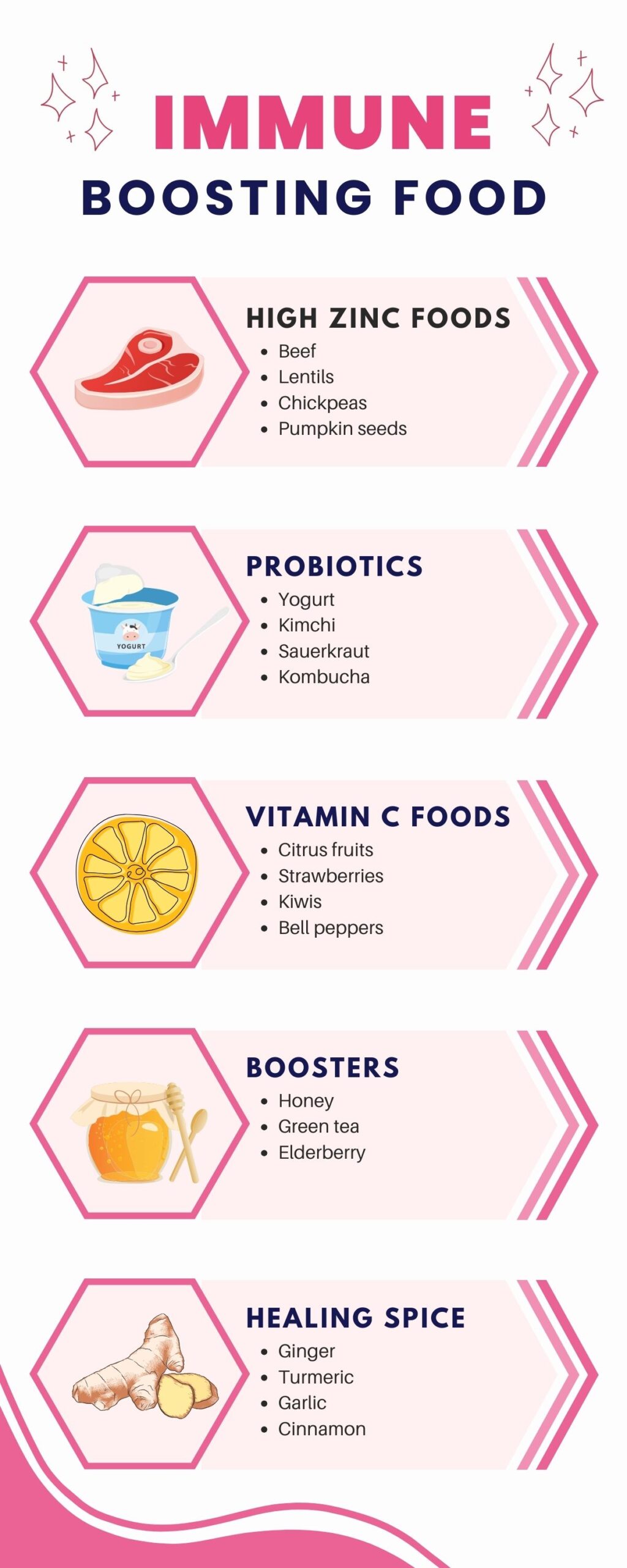 IMMUNE
BOOSTING FOOD

HIGH ZINC FOODS
- Beef
- Lentils
- Chickpeas
- Pumpkin seeds

YOGURT

PROBIOTICS
- Yogurt
- Kimchi
- Sauerkraut
- Kombucha

VITAMIN C FOODS
- Citrus fruits
- Strawberries
- Kiwis
- Bell peppers

BOOSTERS
- Honey
- Green tea
- Elderberry

HEALING SPICE
- Ginger
- Turmeric
- Garlic
- Cinnamon